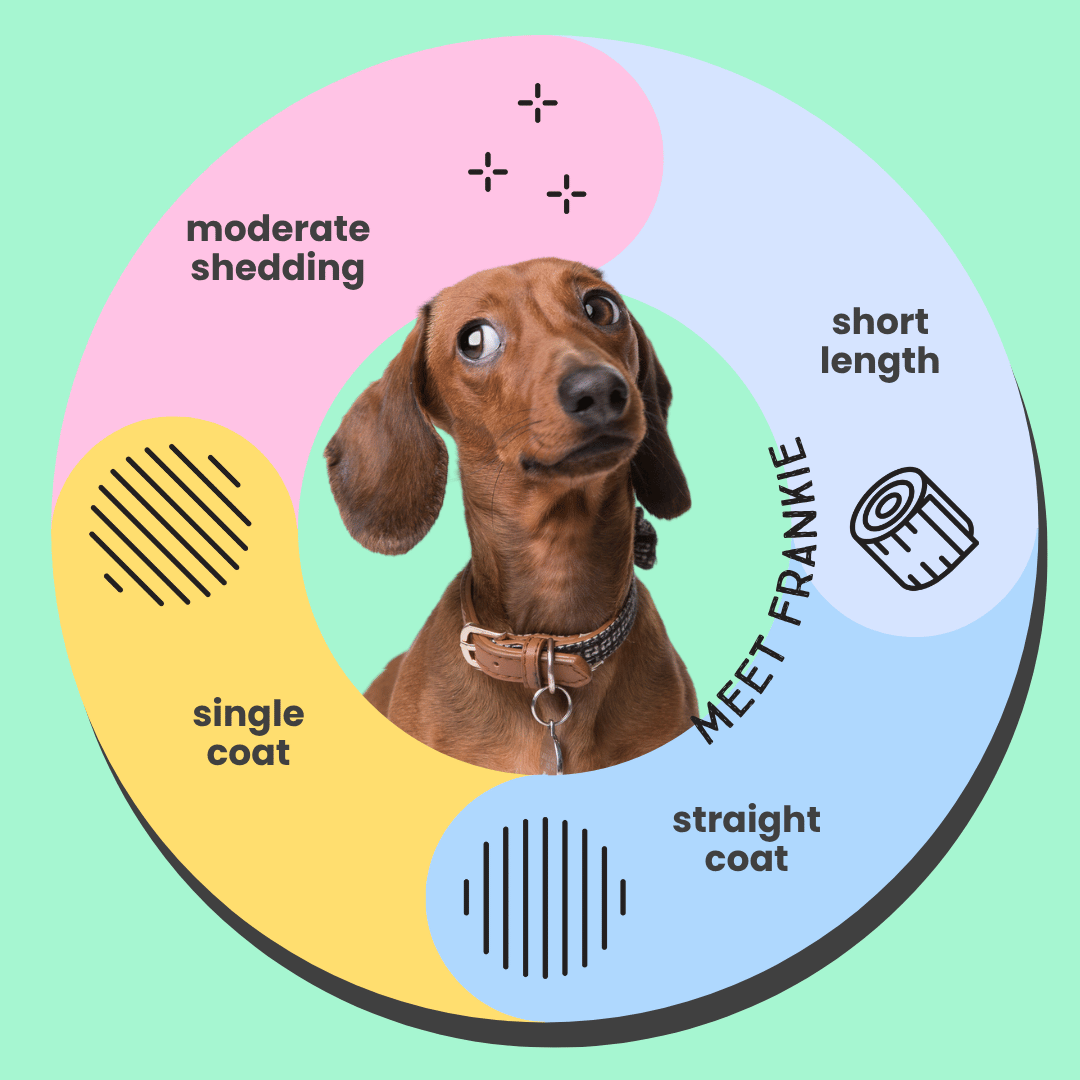 moderate shedding

short length

MEET FRANKIE

single coat

straight coat