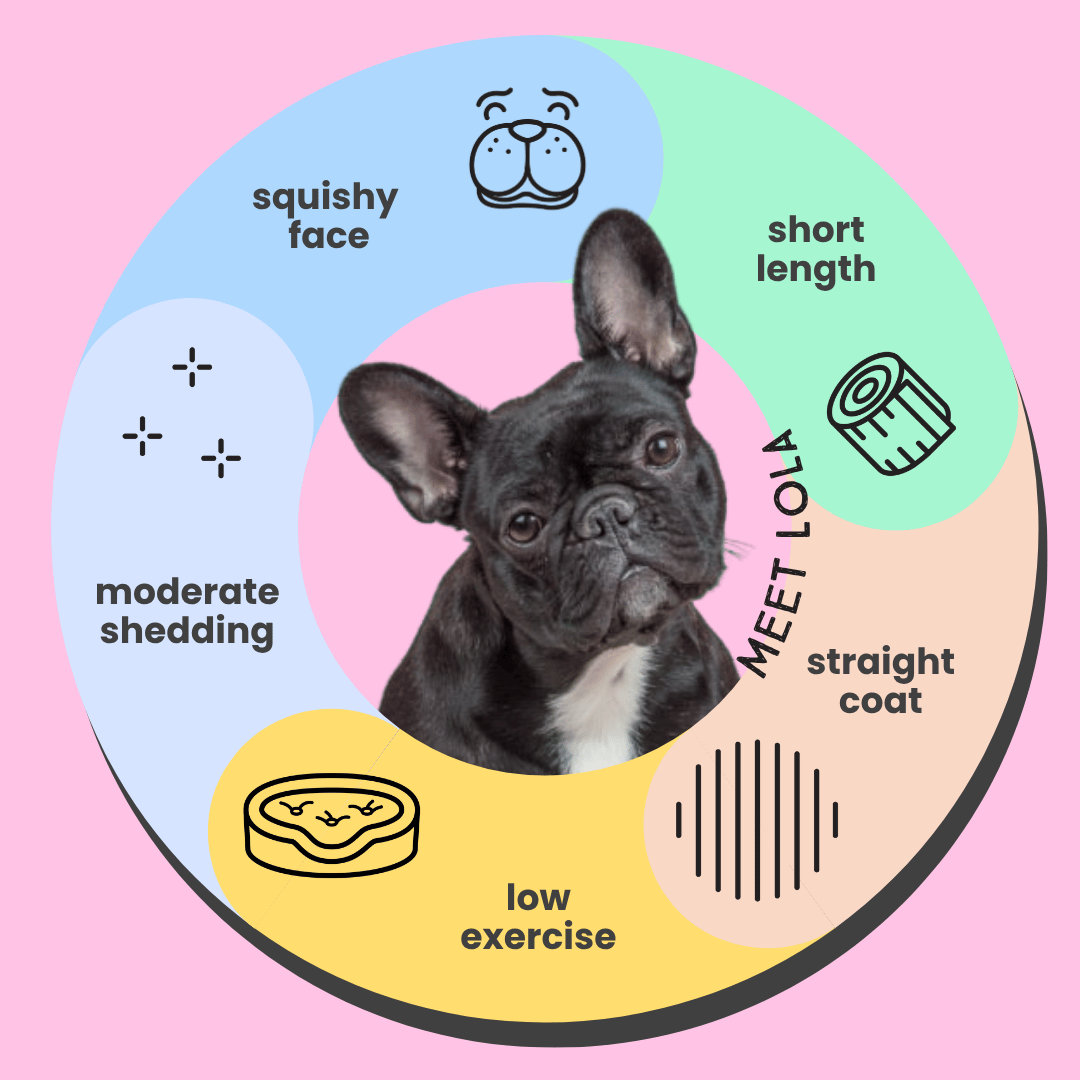 squishy face

short length

MEET LOLA

straight coat

low exercise

moderate shedding