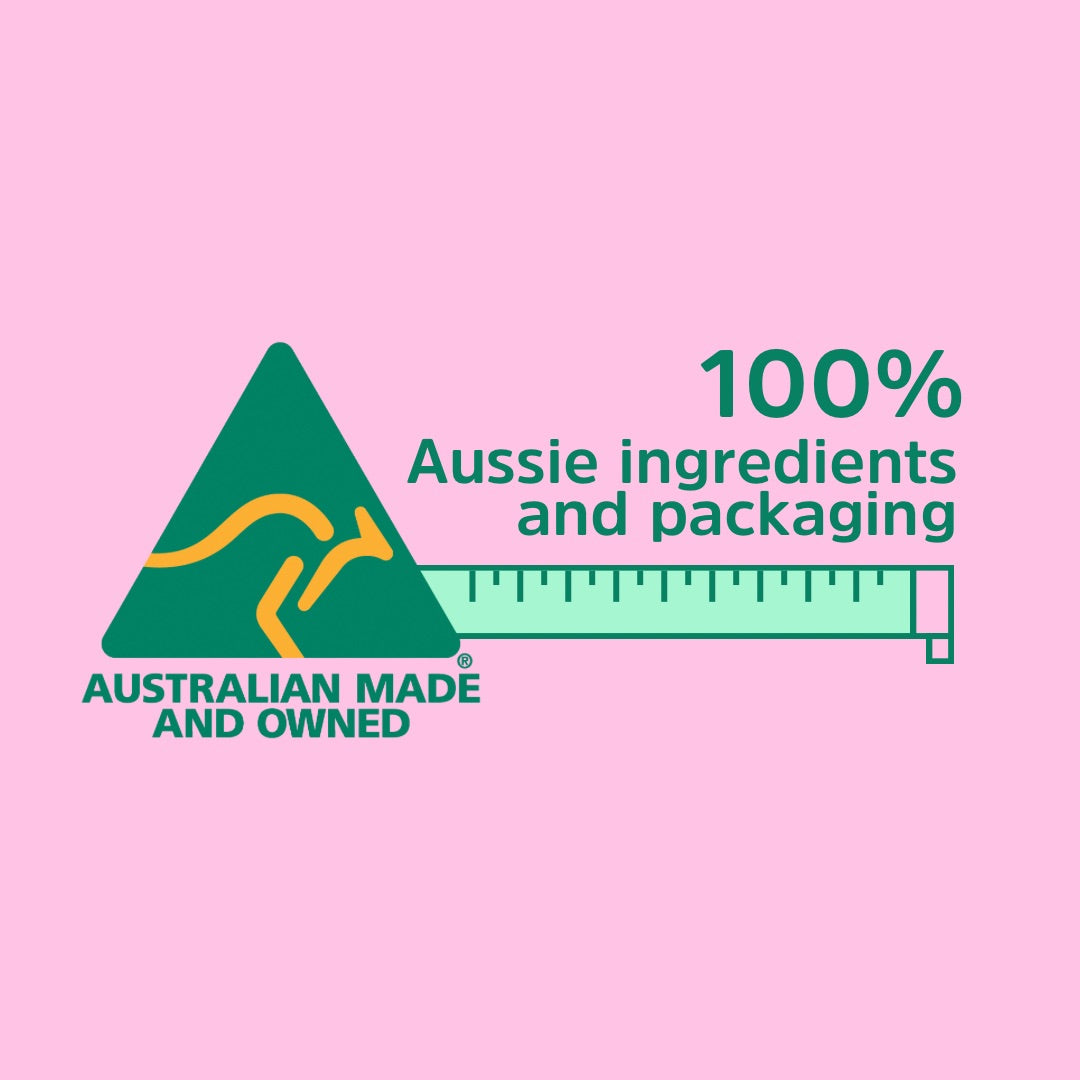 100%
Aussie ingredients and packaging

®
AUSTRALIAN MADE
AND OWNED